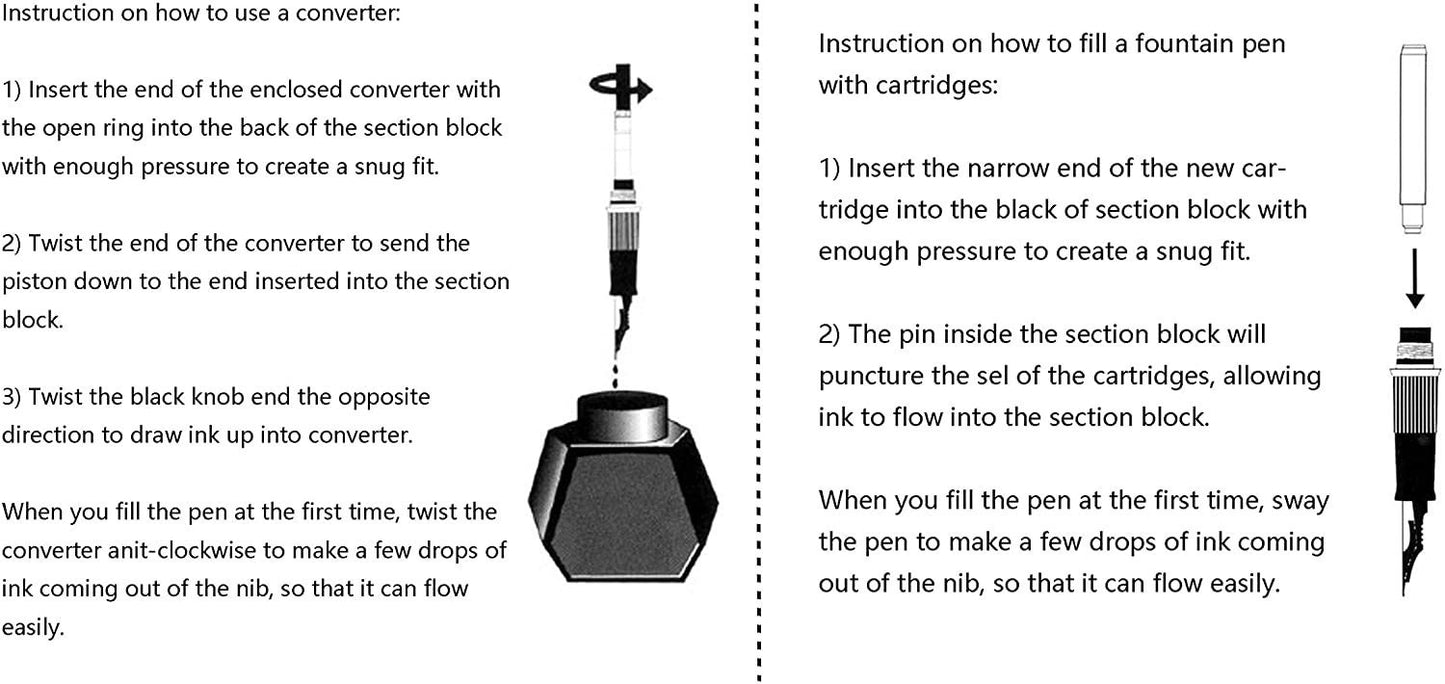 Instruction on how to use a converter:

1) Insert the end of the enclosed converter with the open ring into the back of the section block with enough pressure to create a snug fit.

2) Twist the end of the converter to send the piston down to the end inserted into the section block.

3) Twist the black knob end the opposite direction to draw ink up into converter.

When you fill the pen at the first time, twist the converter anit-clockwise to make a few drops of ink coming out of the nib, so that it can flow easily.

Instruction on how to fill a fountain pen with cartridges:

1) Insert the narrow end of the new cartridge into the black of section block with enough pressure to create a snug fit.

2) The pin inside the section block will puncture the sel of the cartridges, allowing ink to flow into the section block.

When you fill the pen at the first time, sway the pen to make a few drops of ink coming out of the nib, so that it can flow easily.